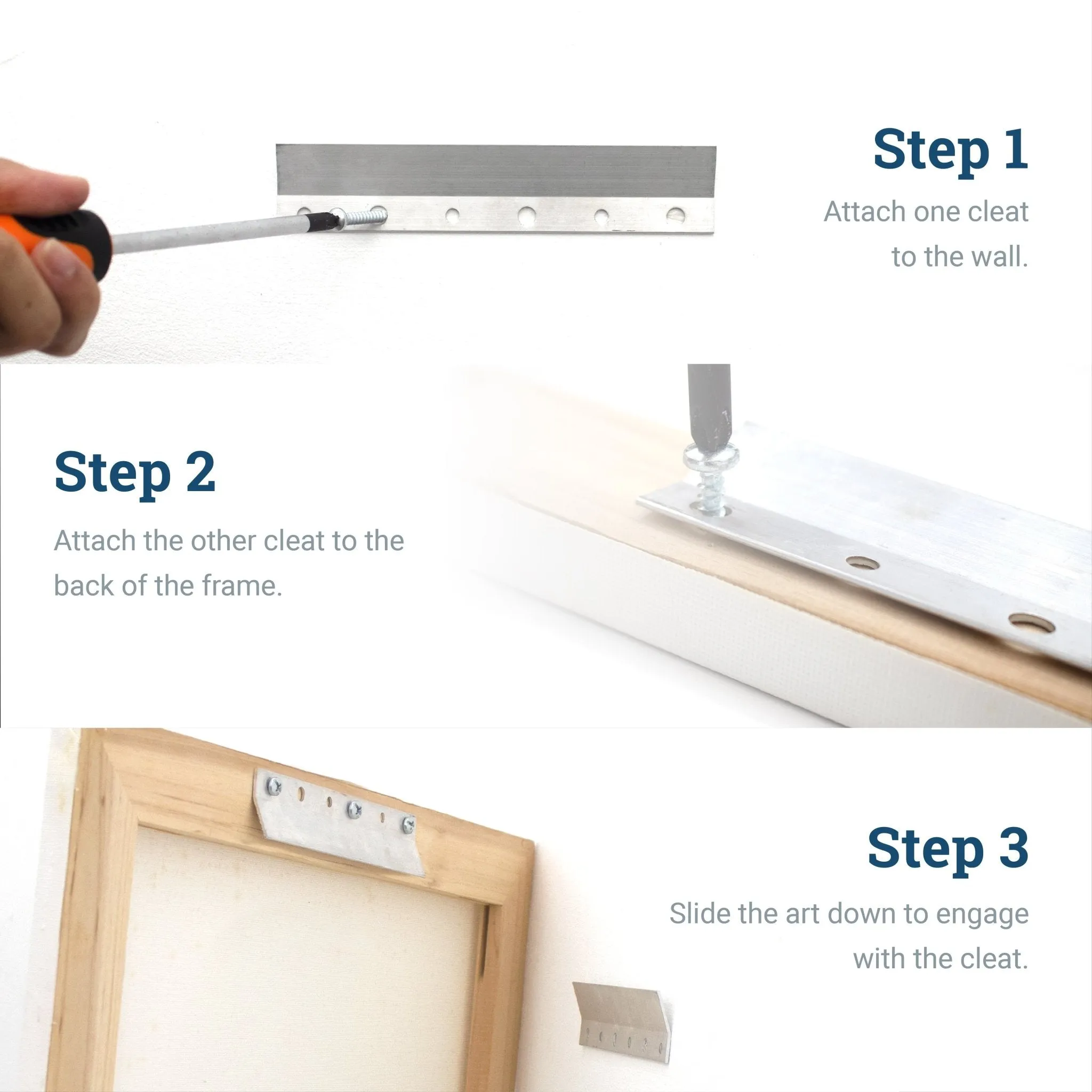 Step 1

Attach one cleat to the wall.

Step 2

Attach the other cleat to the back of the frame.

Step 3

Slide the art down to engage with the cleat.